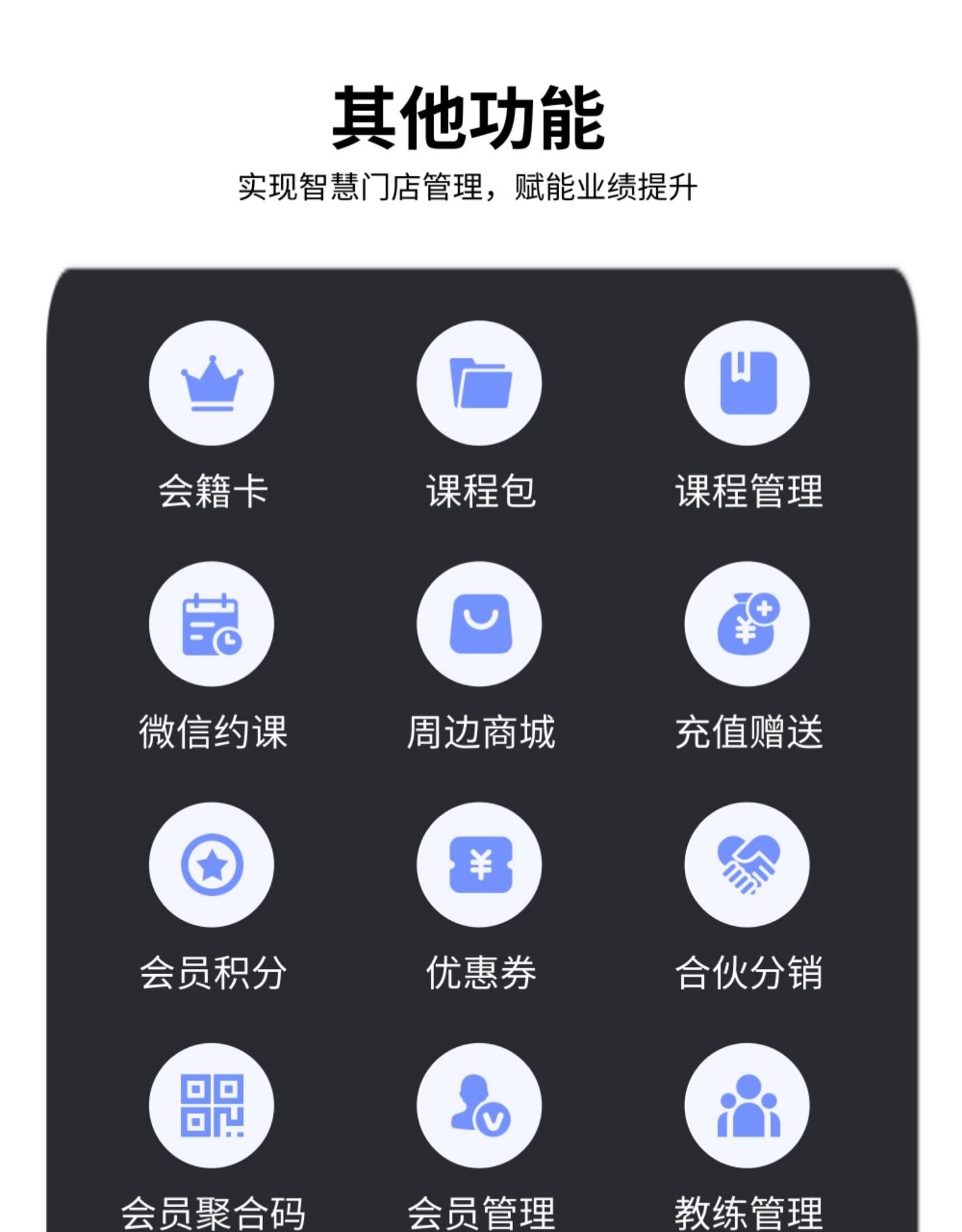 其他功能

实现智慧门店管理，赋能业绩提升

会籍卡

课程包

课程管理

微信约课

周边商城

充值赠送

会员积分

优惠券

合伙分销

会员聚合码

会员管理

教练管理