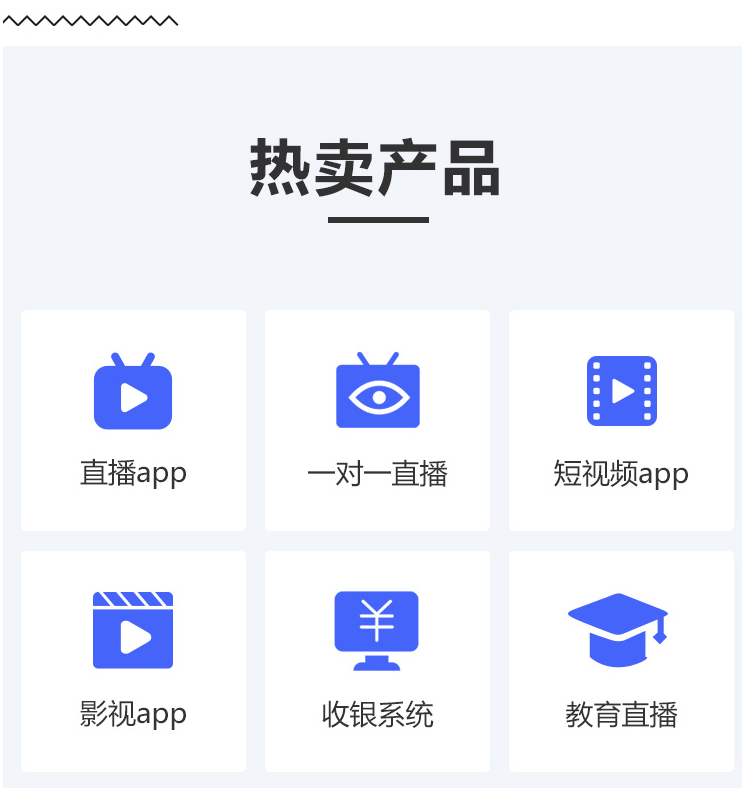 热卖产品

直播app

一对一直播

短视频app

影视app

收银系统

教育直播